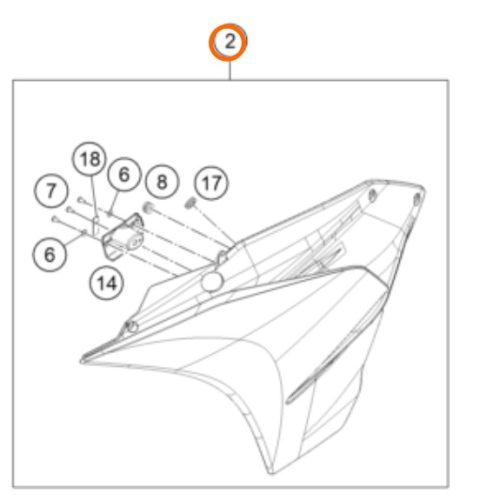 2
18
6
8
17
7
6
14