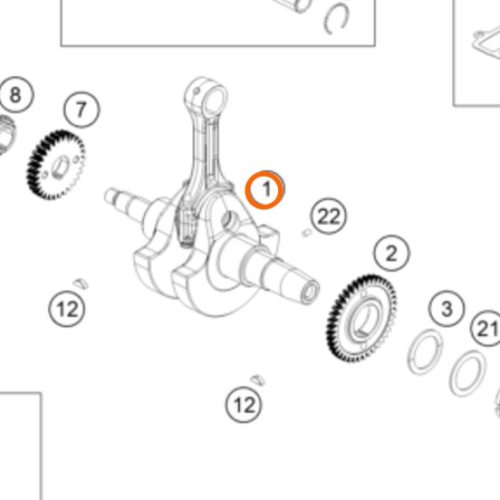 8
7
1
22
2
12
3
21
12