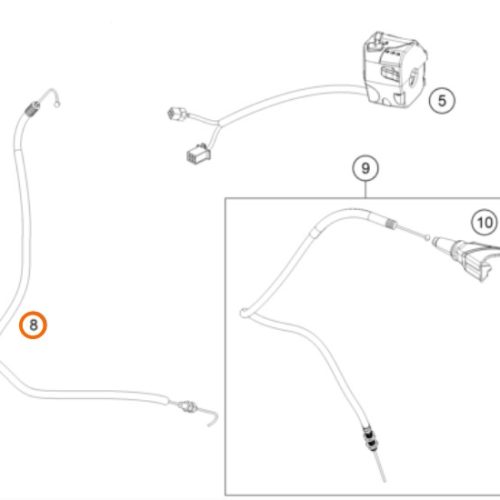 5
9
10
8