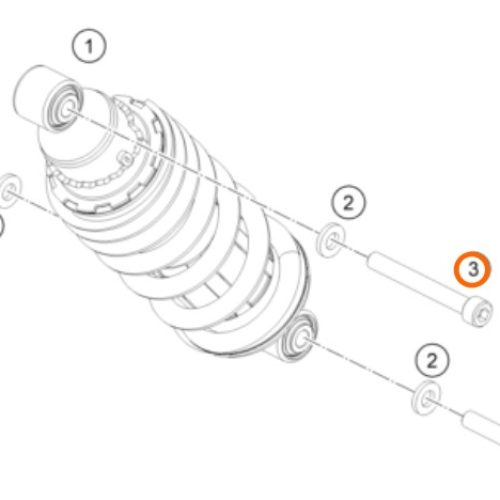 1
2
3
2