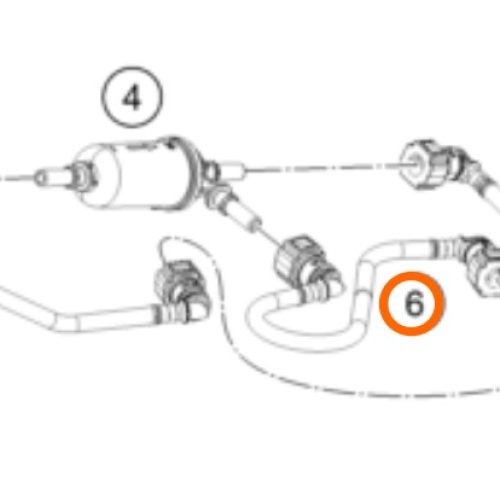 4

6