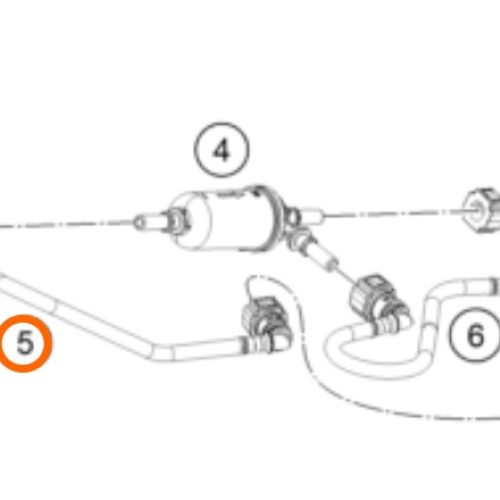 4

5

6