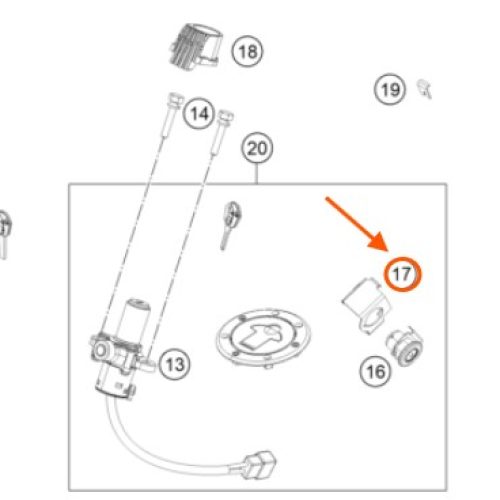 18

19

14

20

17

13

16