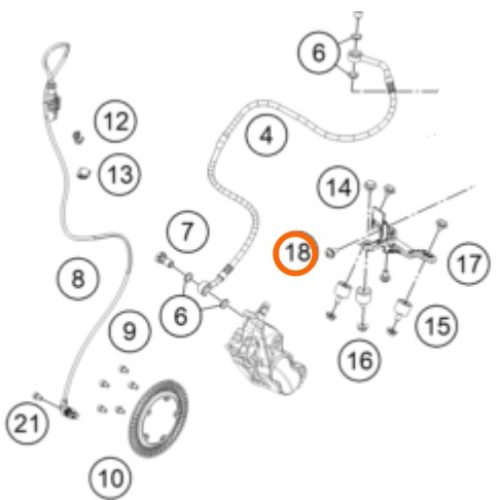 6
12
4
13
14
7
18
17
8
6
9
15
16
21
10