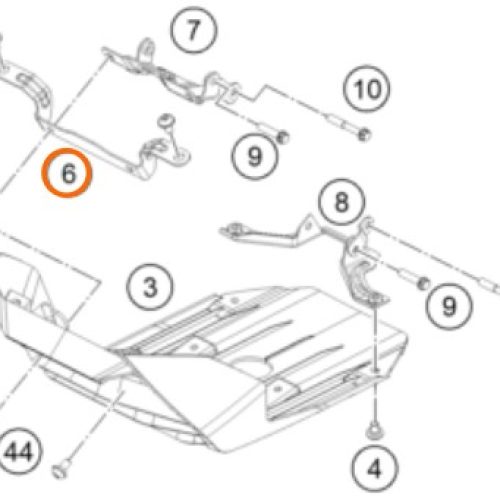 7
10
9
6
8
3
9
44
4