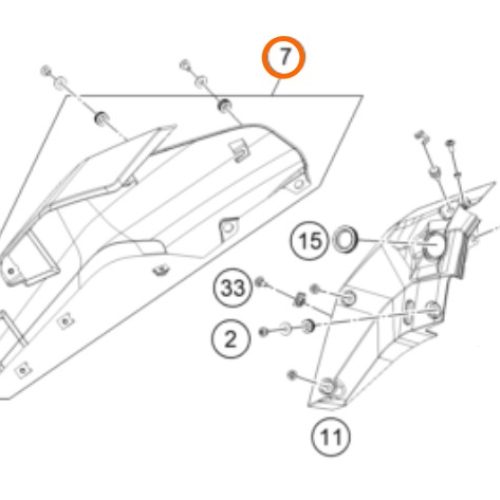 7
15
33
2
11