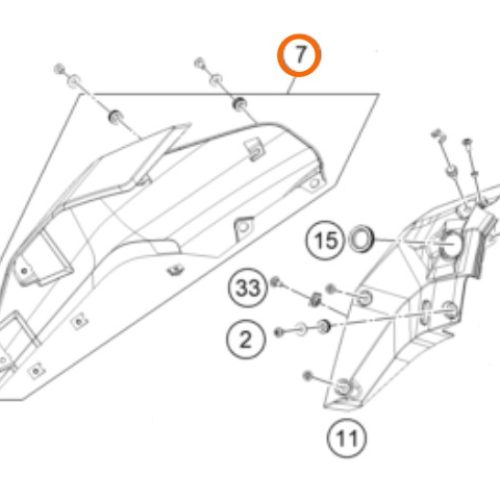 7
15
33
2
11