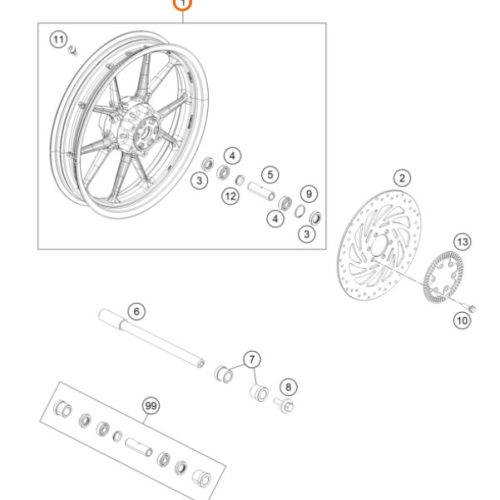 1
11
4
3
5
12
9
4
3
2
13
10
6
7
8
99