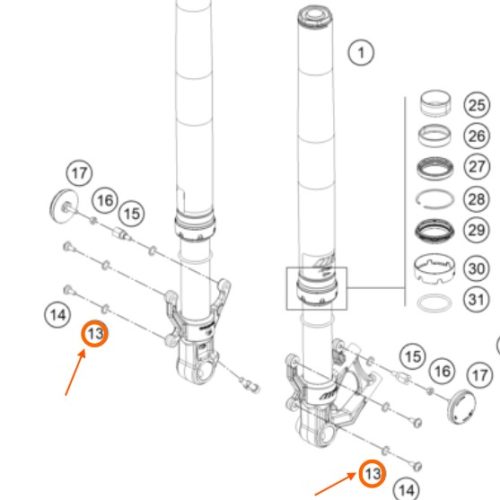 1
25
26
27
28
29
30
31
17
16
15
14
13
15
16
17
13
14