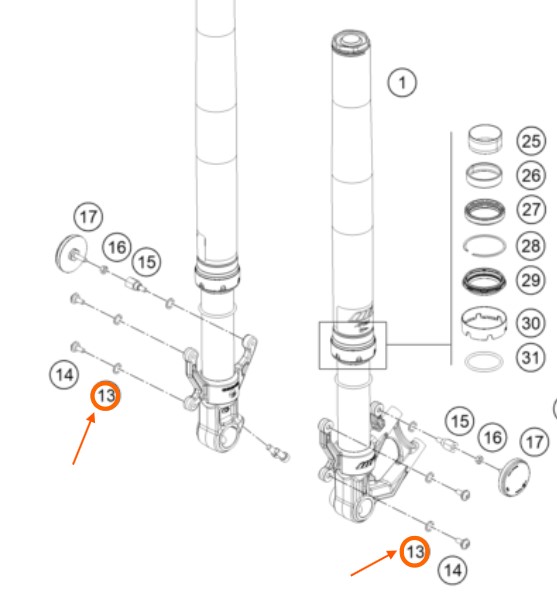 1
25
26
27
28
29
30
31
17
16
15
14
13
15
16
17
13
14