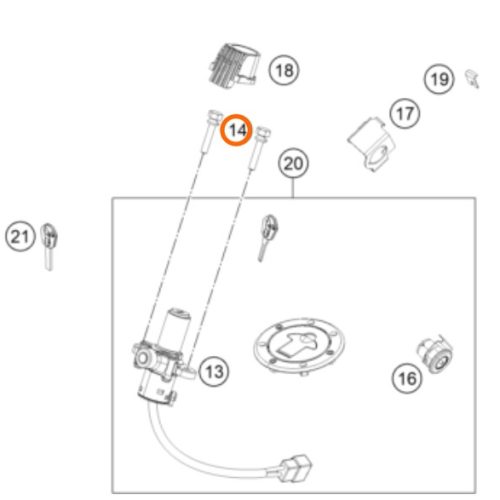 18
19
14
17
20
21
13
16