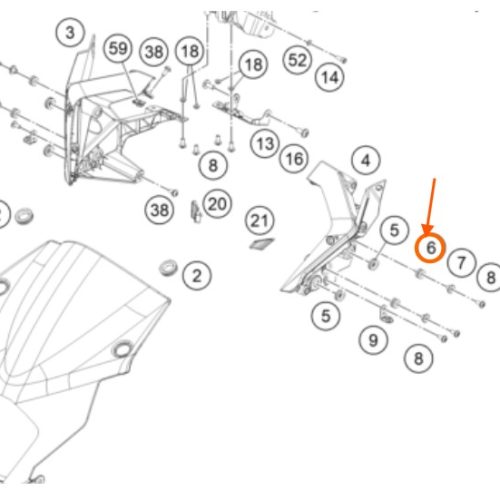 3
59
38
18
18
52
14
13
16
8
4
38
20
21
5
6
7
8
2
5
9
8