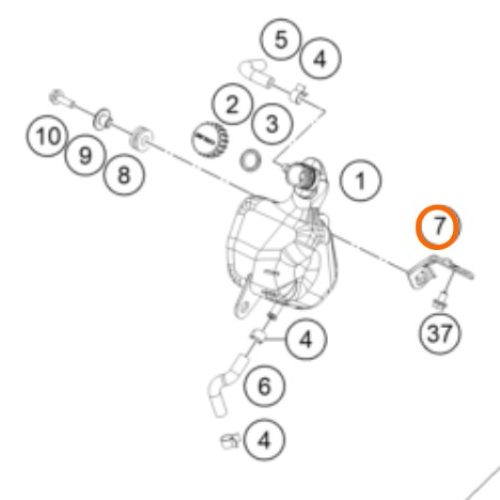 5
4
2
3
10
9
8
1
7
37
4
6
4