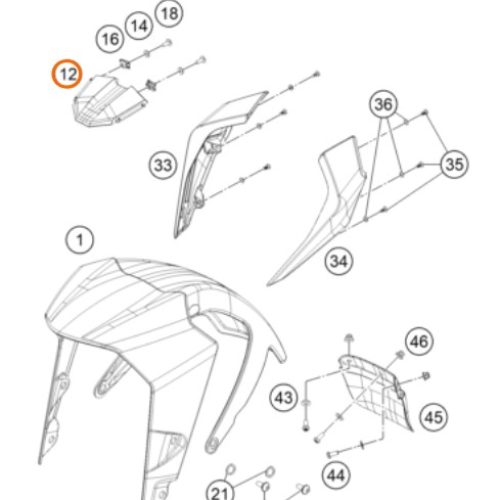 18
14
16
12
36
33
35
1
34
46
43
45
44
21