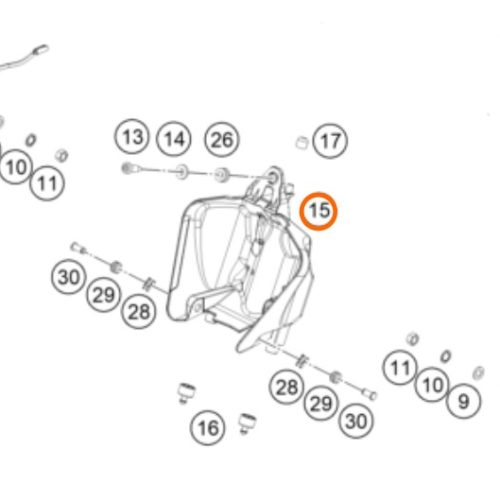 13
14
26
17
10
11
15
30
29
28
11
10
9
28
29
30
16