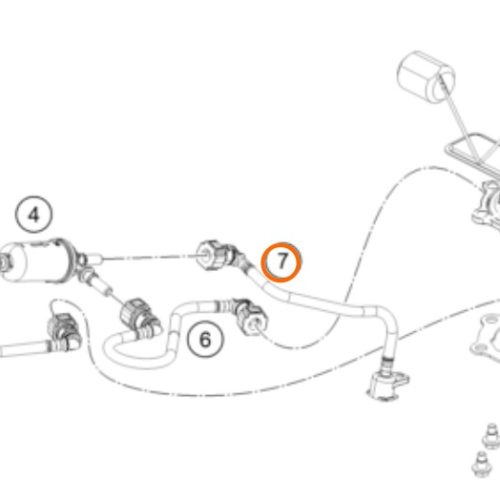 4

7

6