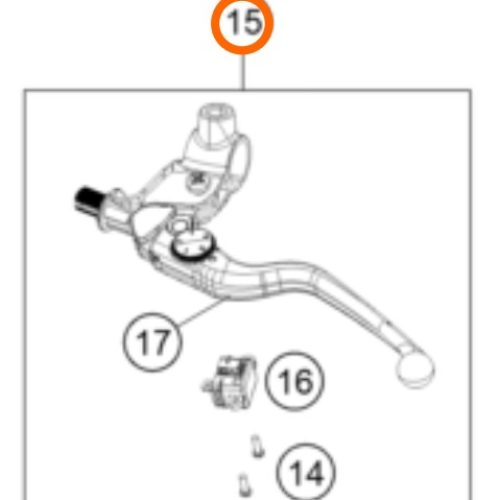 15

17

16

14