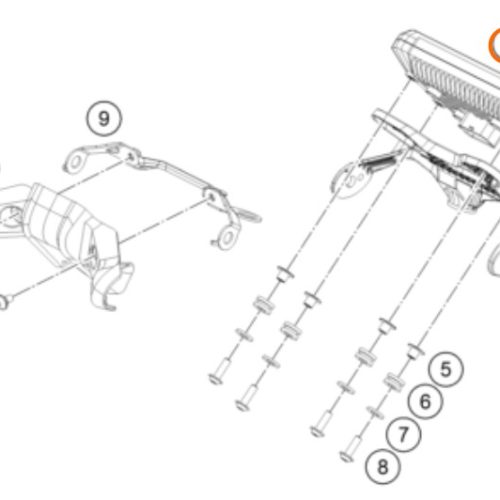 9
5
6
7
8