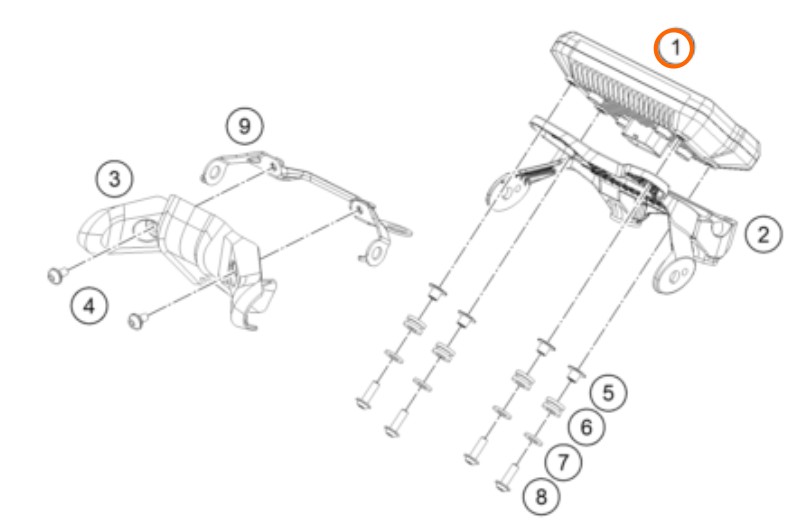 1
9
3
2
4
5
6
7
8