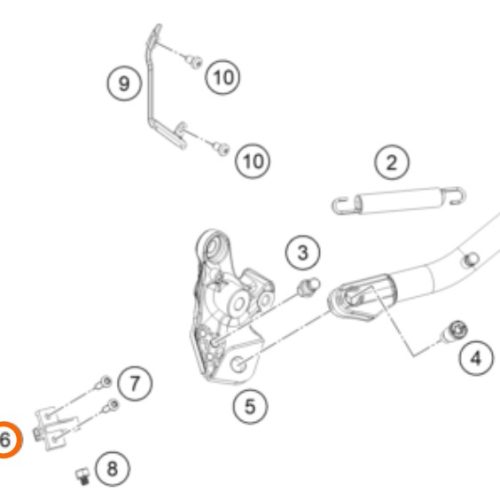 9
10
10
2
3
4
5
7
6
8