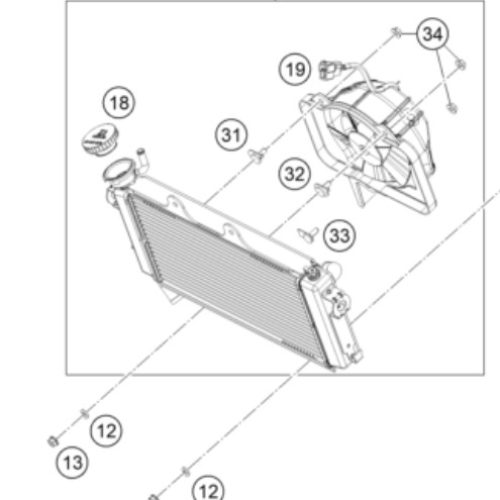 34
19
18
31
32
33
12
13
12