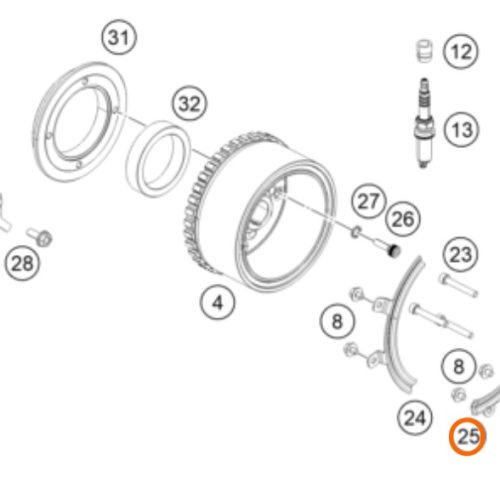 31
12
32
13
27
26
28
23
4
8
8
24
25