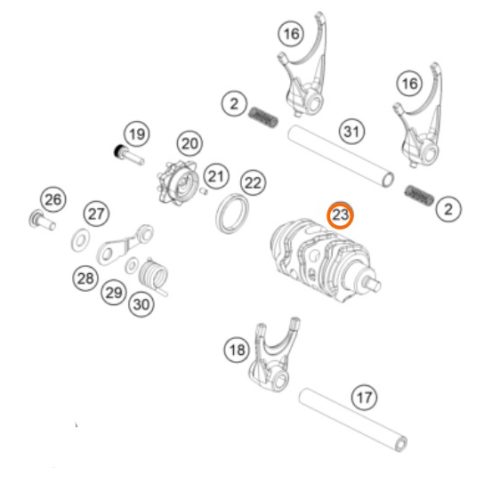 16
16
2
31
19
20
21
22
2
26
27
23
28
29
30
18
17