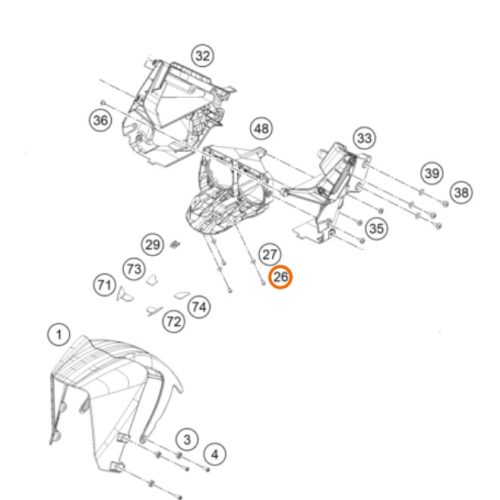 32
36
48
33
39
38
35
29
27
26
73
71
74
72
1
3
4