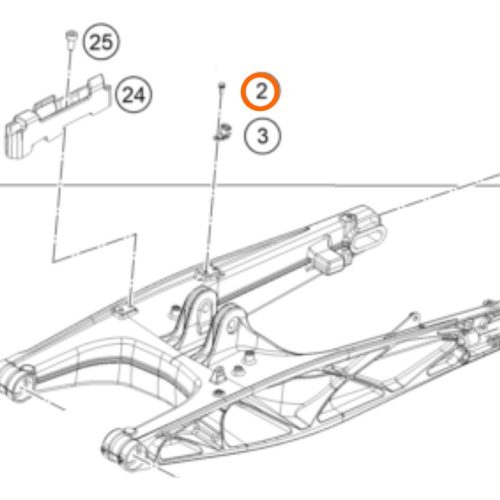 25
24
2
3