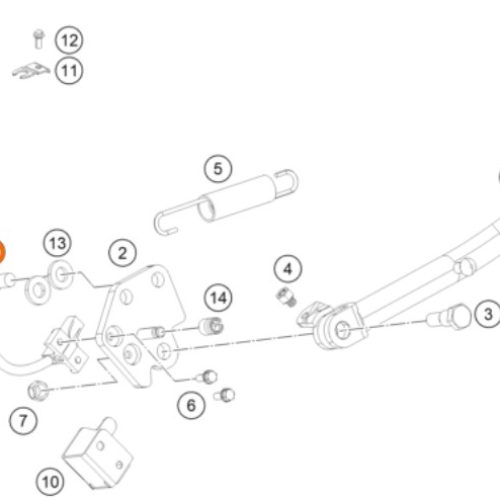 12
11
5
13
2
4
14
3
6
7
10