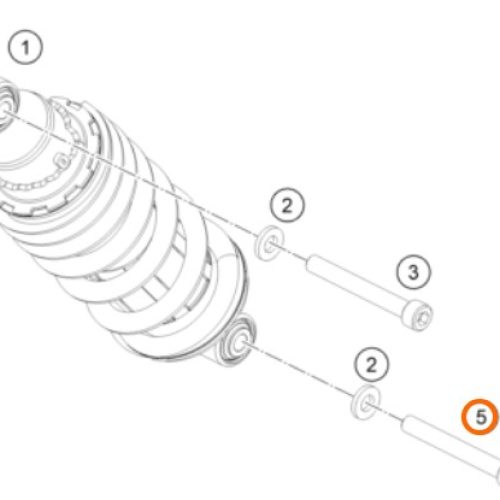 1

2

3

2

5