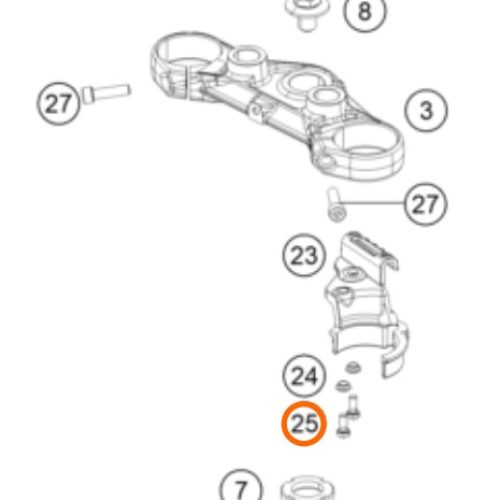 8
27
3
27
23
24
25
7