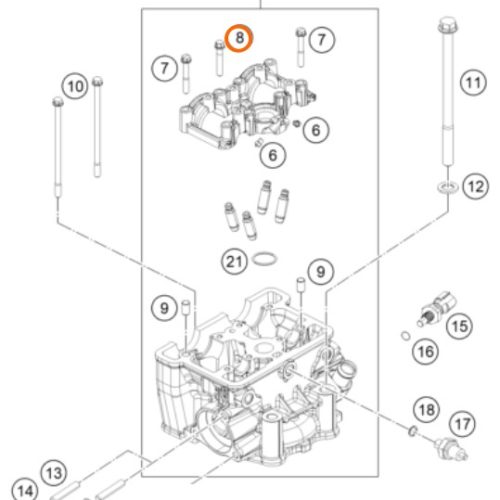 8
7
7
10
11
6
6
12
21
9
9
15
16
18
17
13
14