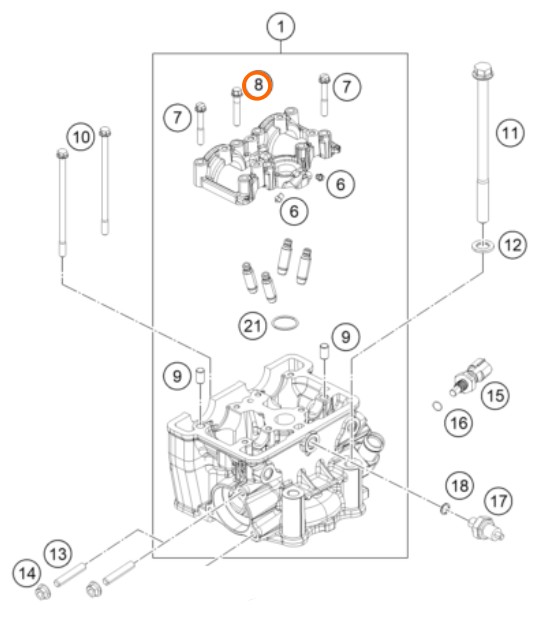 1
8
7
7
10
11
6
6
12
21
9
9
15
16
18
17
13
14