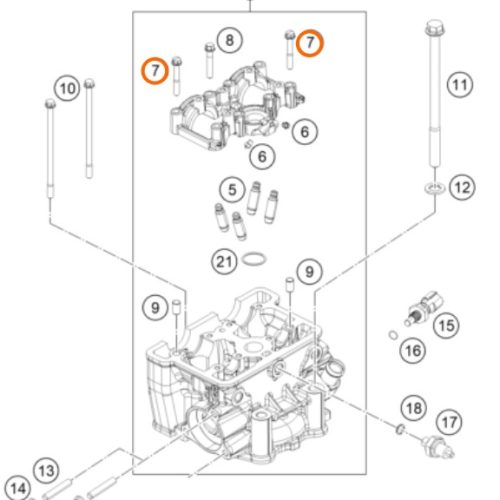 8
7
7
10
11
6
6
5
12
21
9
9
15
16
18
17
13
14