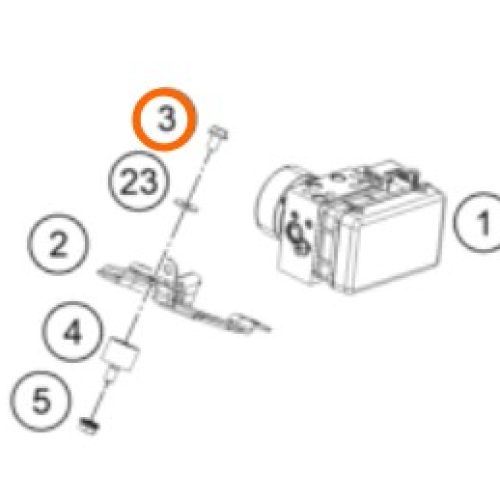 3
23
2
1
4
5