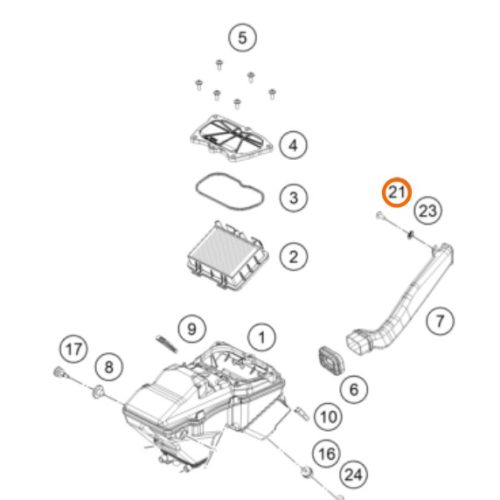 5
4
3
21
23
2
7
9
1
17
8
6
10
16
24