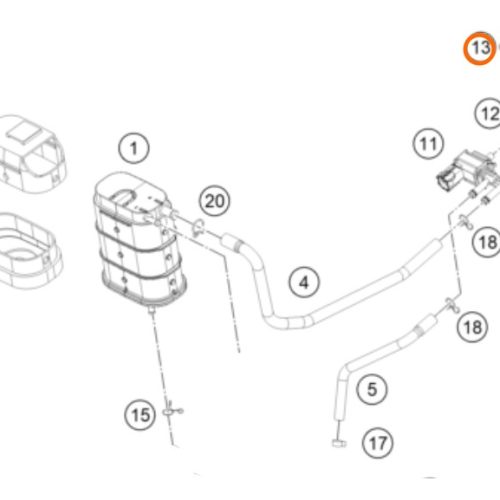 13
12
11
1
20
18
4
18
5
15
17