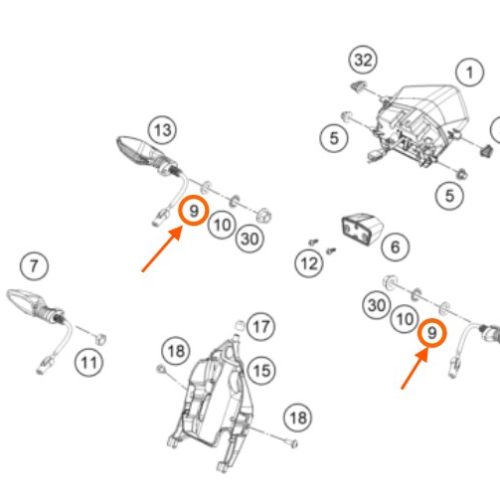 32
1
13
5
5
9
10
30
6
12
7
30
10
9
17
18
15
11
18