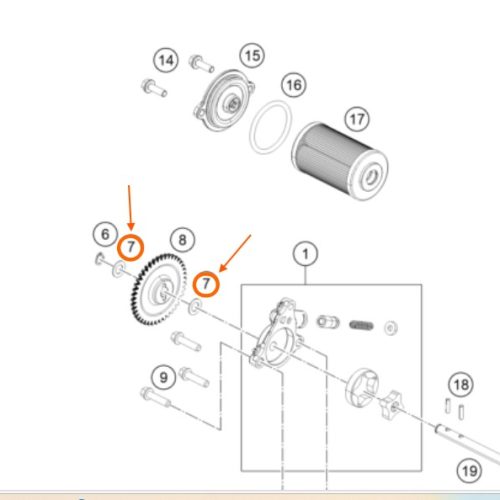 14
15
16
17
6
7
8
7
1
9
18
19