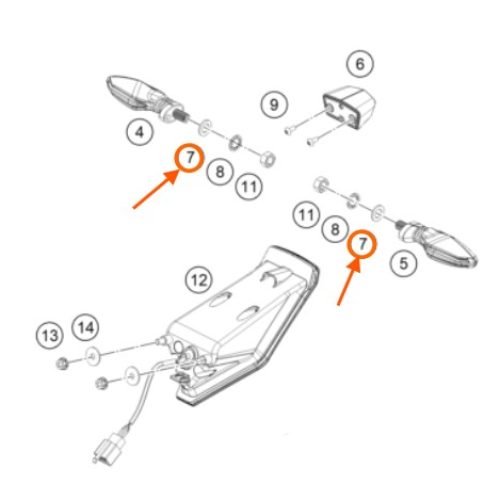 6
9
4
7
8
11
11
8
7
5
12
13
14