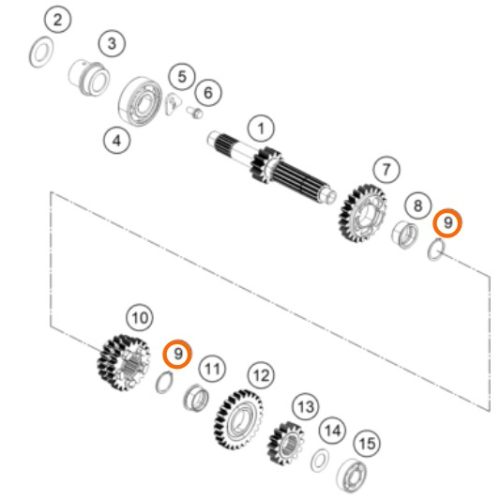 2
3
5
6
4
1
7
8
9
10
9
11
12
13
14
15