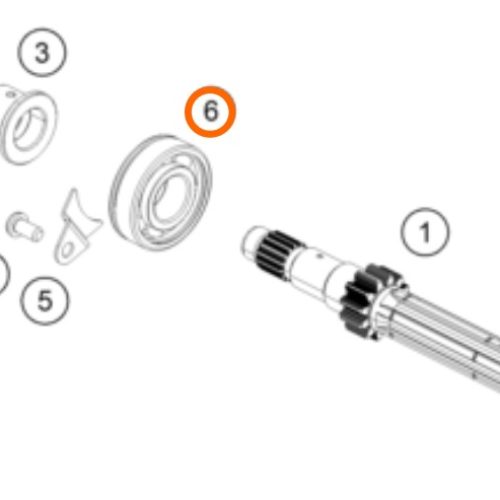 3

6

1

5