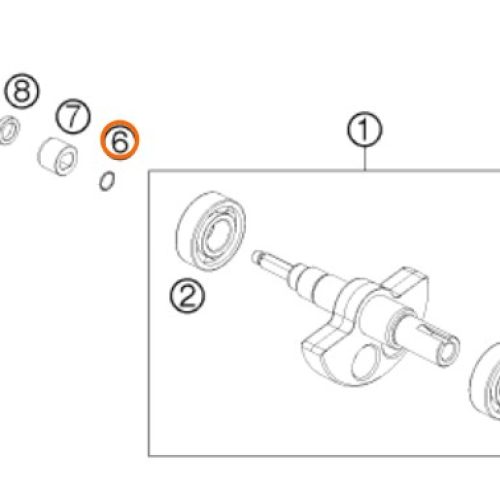 8
7
6
1
2