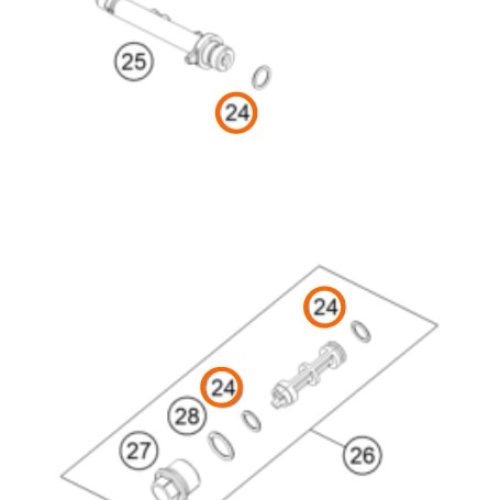 25
24
24
24
28
27
26