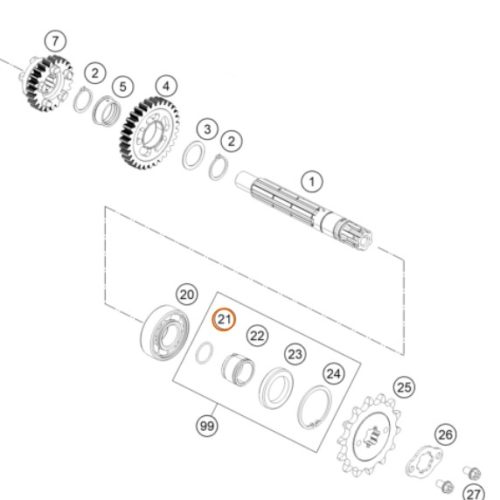 7
2
5
4
3
2
1
20
21
22
23
24
25
99
26
27