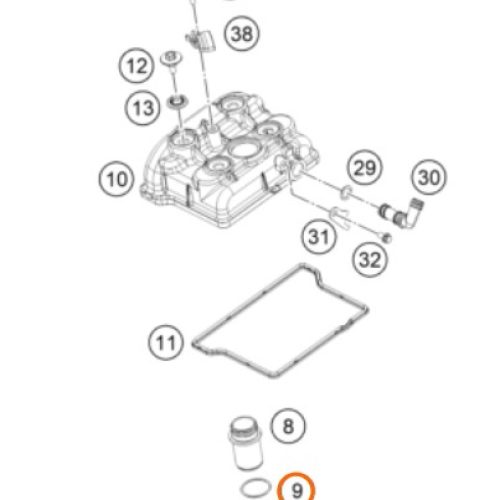 38
12
13
10
29
30
31
32
11
8
9