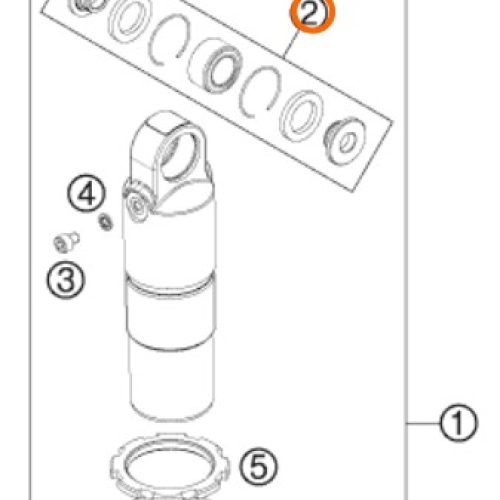 2
4
3
1
5