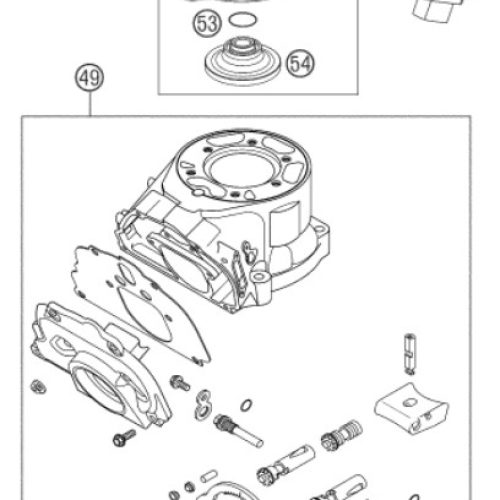 53
54
49