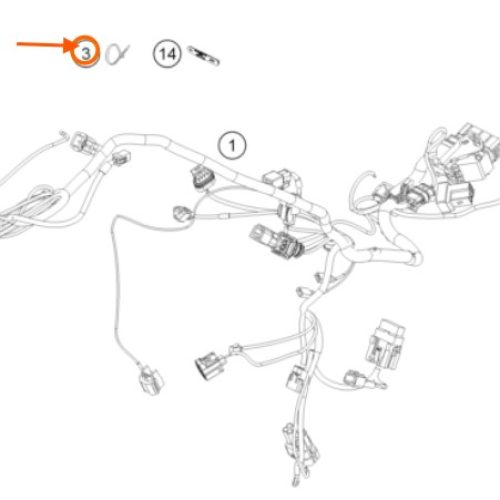 3
14
1